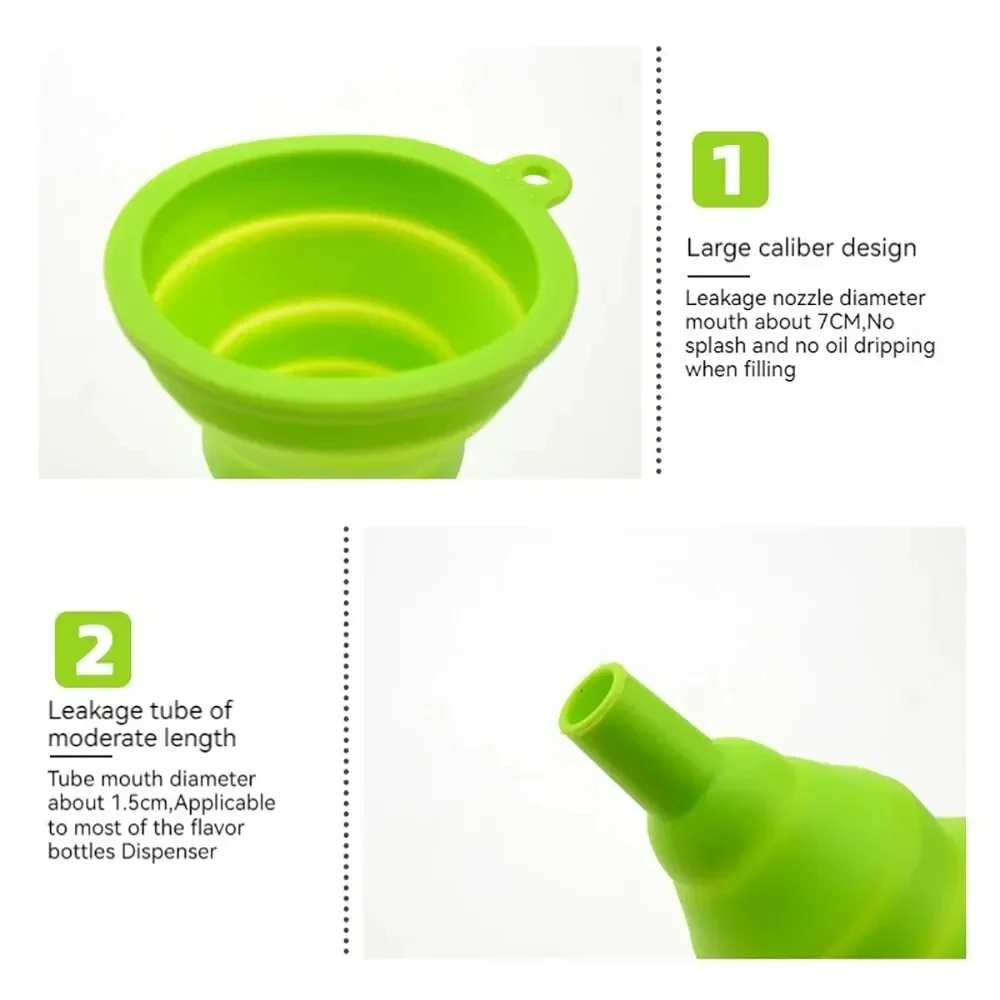 1

Large caliber design

Leakage nozzle diameter mouth about 7CM,No splash and no oil dripping when filling

2

Leakage tube of moderate length

Tube mouth diameter about 1.5cm,Applicable to most of the flavor bottles Dispenser