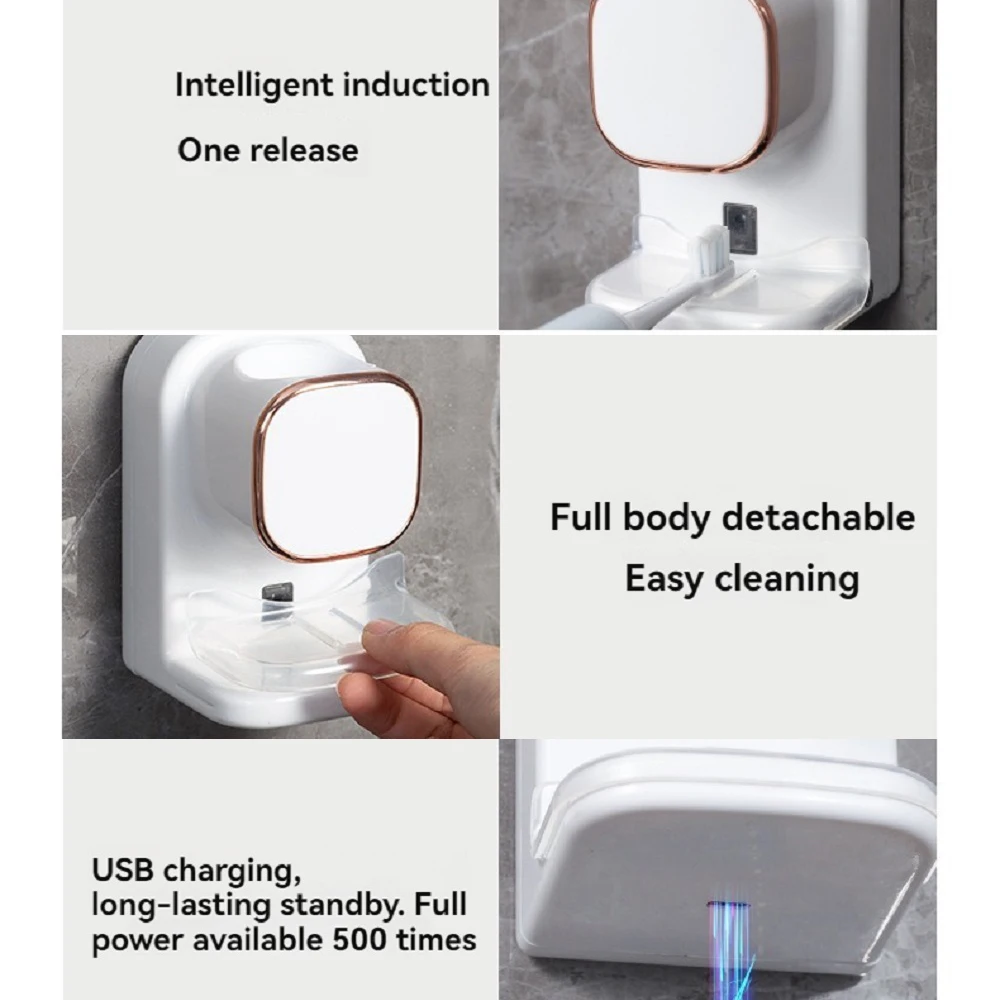 Intelligent induction

One release

Full body detachable

Easy cleaning

USB charging, long-lasting standby. Full power available 500 times